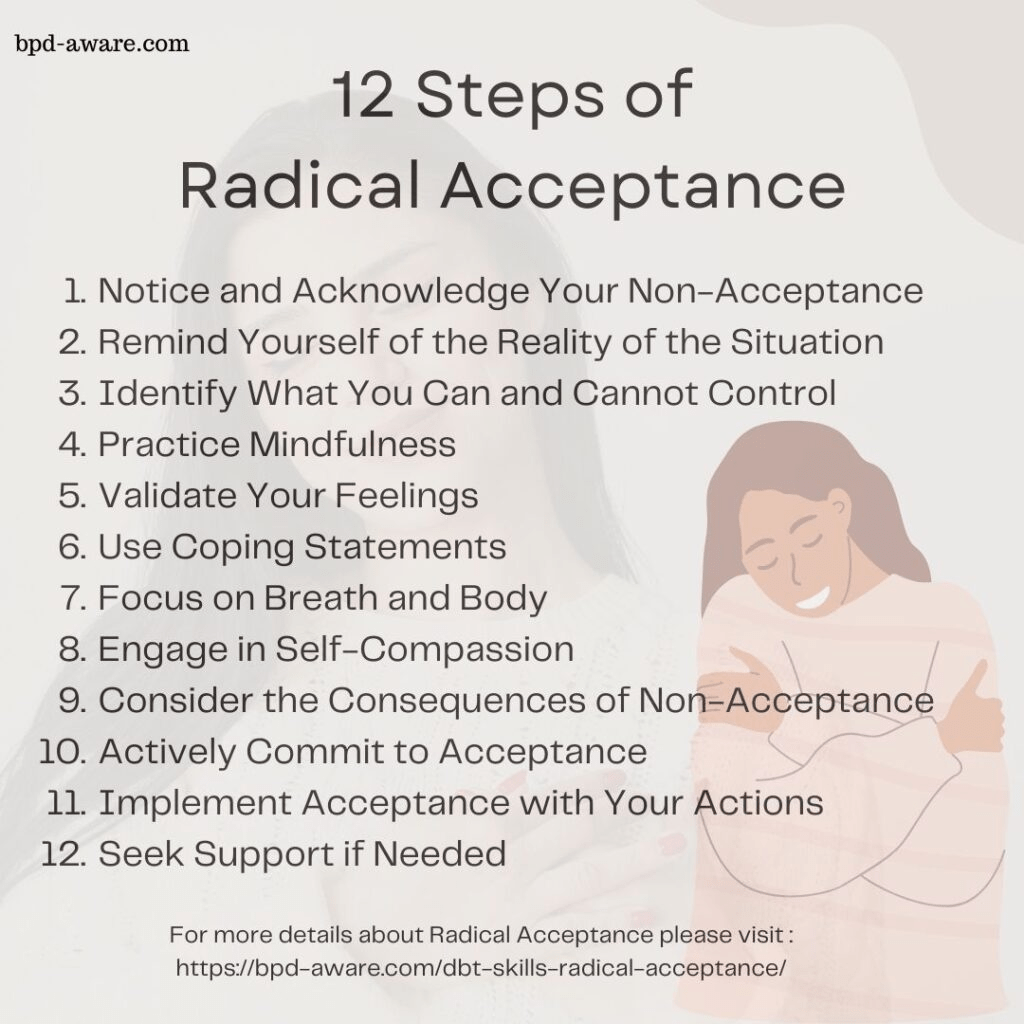 bpd-aware.com

12 Steps of
Radical Acceptance

1. Notice and Acknowledge Your Non-Acceptance
2. Remind Yourself of the Reality of the Situation
3. Identify What You Can and Cannot Control
4. Practice Mindfulness
5. Validate Your Feelings
6. Use Coping Statements
7. Focus on Breath and Body
8. Engage in Self-Compassion
9. Consider the Consequences of Non-Acceptance
10. Actively Commit to Acceptance
11. Implement Acceptance with Your Actions
12. Seek Support if Needed

For more details about Radical Acceptance please visit :
https://bpd-aware.com/dbt-skills-radical-acceptance/